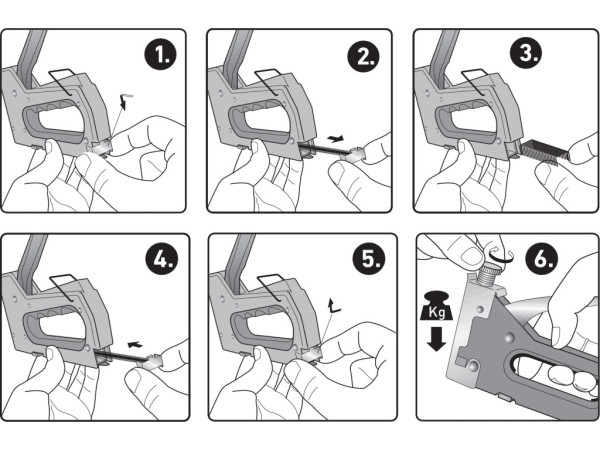 1.

2.

3.

4.

5.

6.

Kg