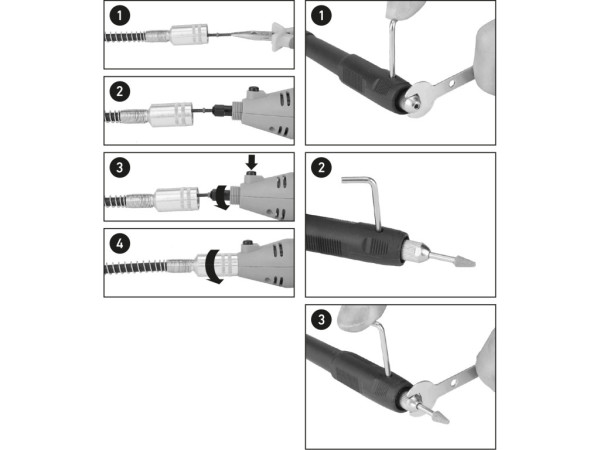 1
2
3
4
1
2
3