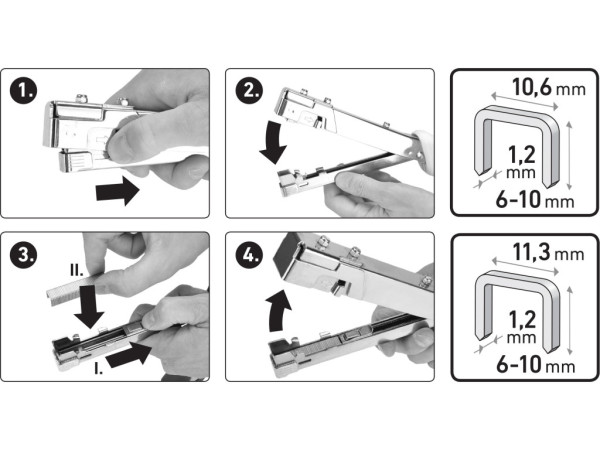 1.

2.

10,6 mm
1,2 mm
6-10 mm

3.
II.
I.

4.

11,3 mm
1,2 mm
6-10 mm